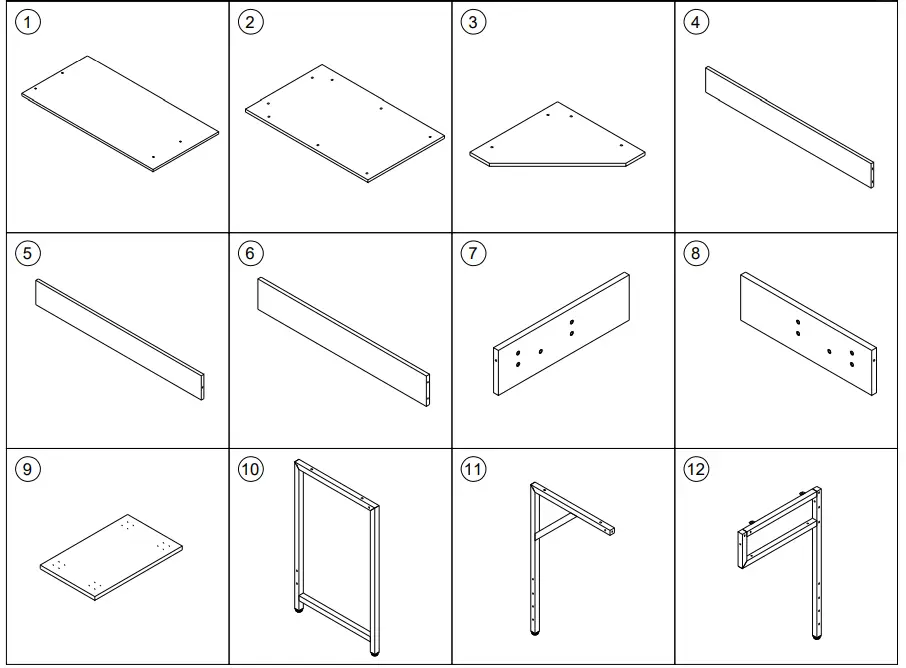 1

2

3

4

5

6

7

8

9

10

11

12