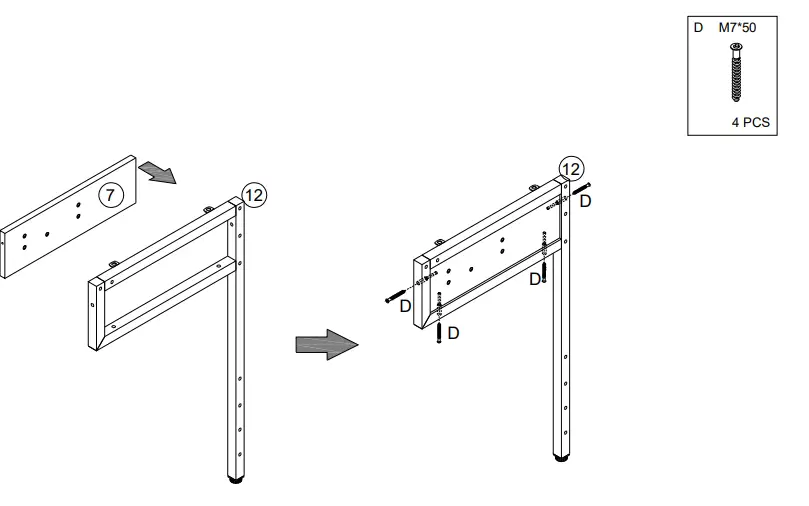 D M7*50

4 PCS

7

12

12

D

D

D

D