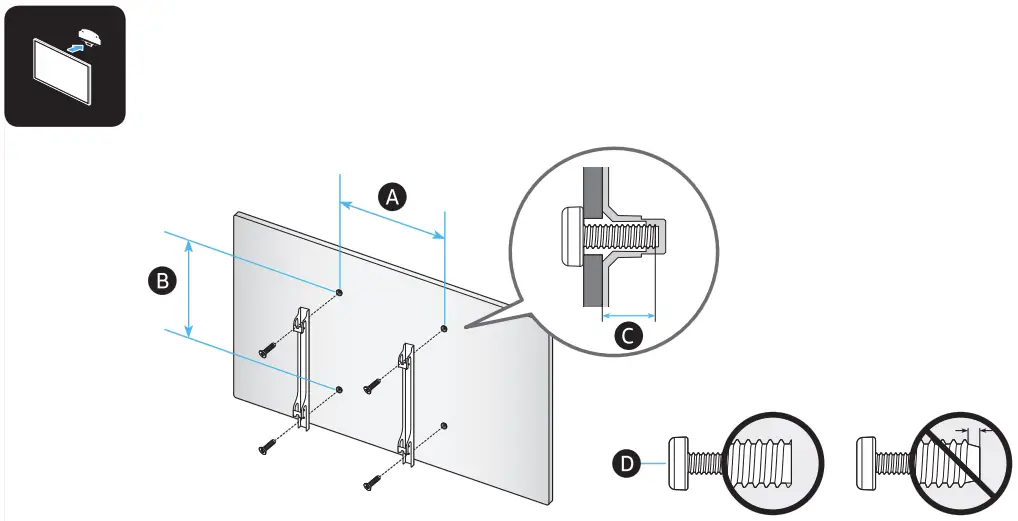 A
B
C
D