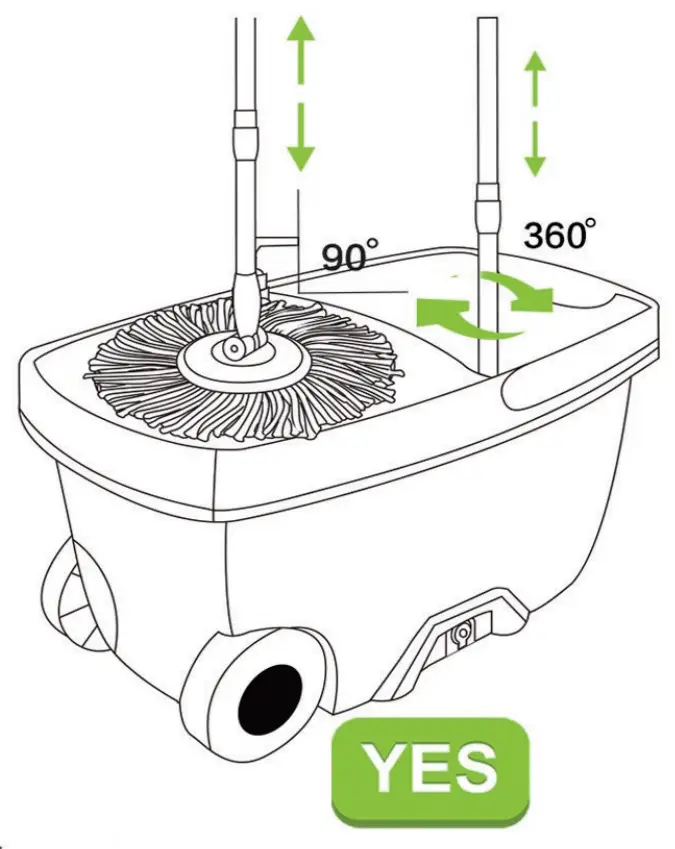 90°

360°

YES