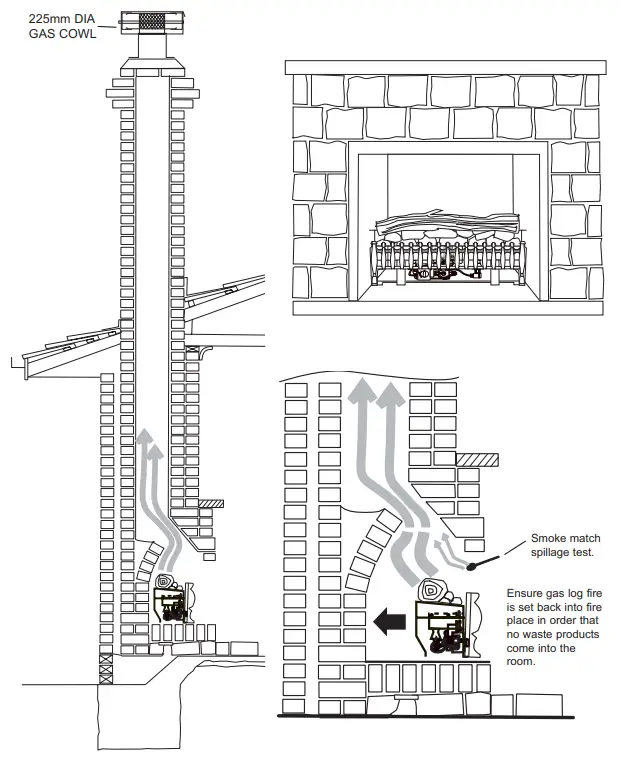 225mm DIA
GAS COWL

Smoke match spillage test.

Ensure gas log fire is set back into fire place in order that no waste products come into the room.