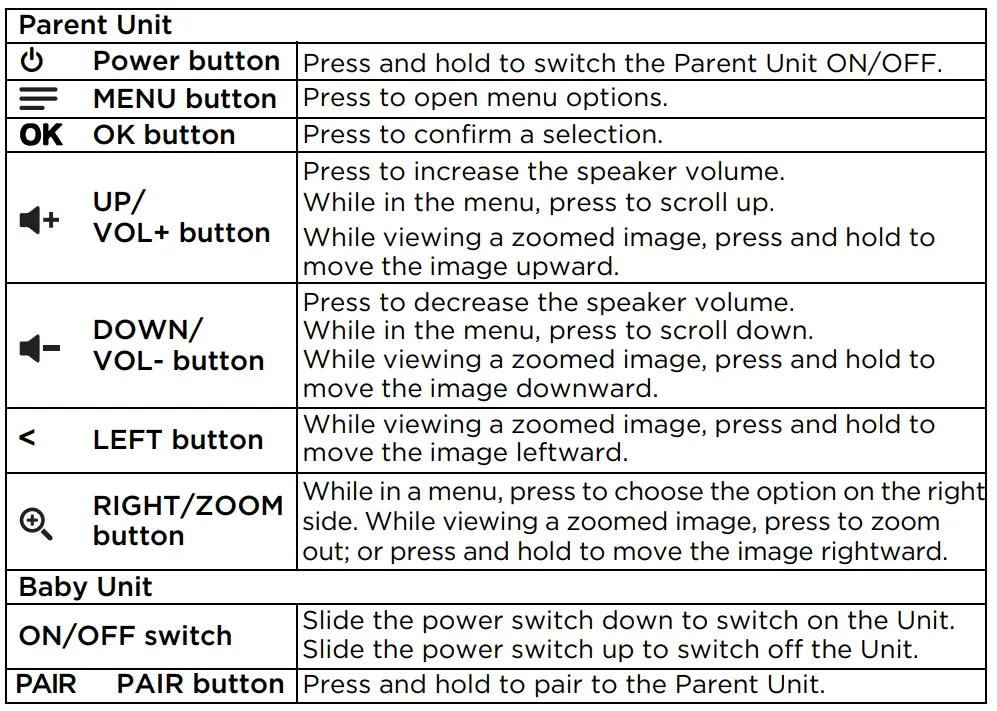 | Parent Unit | |
|---|---|
| Power button | Press and hold to switch the Parent Unit ON/OFF. |
| MENU button | Press to open menu options. |
| OK OK button | Press to confirm a selection. |
| UP/ VOL+ button | Press to increase the speaker volume. While in the menu, press to scroll up. While viewing a zoomed image, press and hold to move the image upward. |
| DOWN/ VOL- button | Press to decrease the speaker volume. While in the menu, press to scroll down. While viewing a zoomed image, press and hold to move the image downward. |
| < LEFT button | While viewing a zoomed image, press and hold to move the image leftward. |
| RIGHT/ZOOM button | While in a menu, press to choose the option on the right side. While viewing a zoomed image, press to zoom out; or press and hold to move the image rightward. |
| Baby Unit | |
| ON/OFF switch | Slide the power switch down to switch on the Unit. Slide the power switch up to switch off the Unit. |
| PAIR PAIR button | Press and hold to pair to the Parent Unit. |