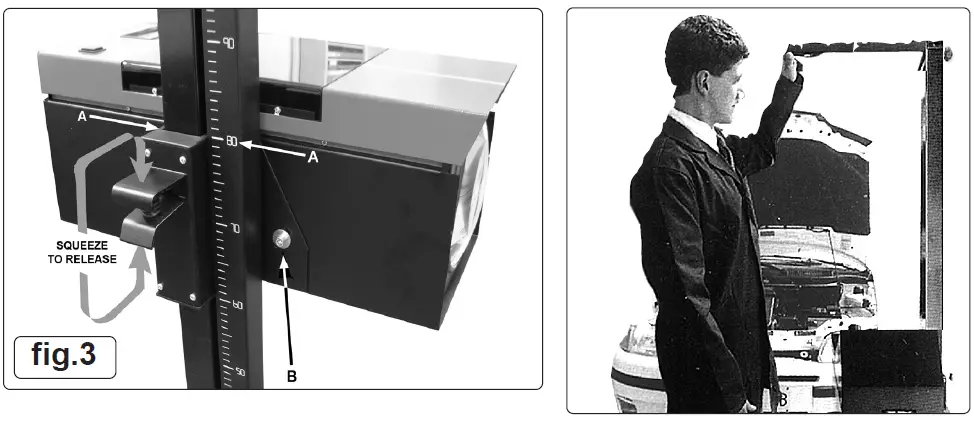 90
A
80
A
SQUEEZE TO RELEASE
70
60
50
B
fig.3