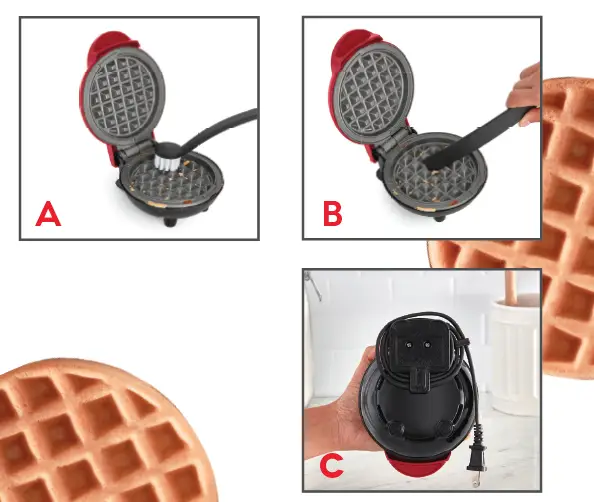 A

B

C