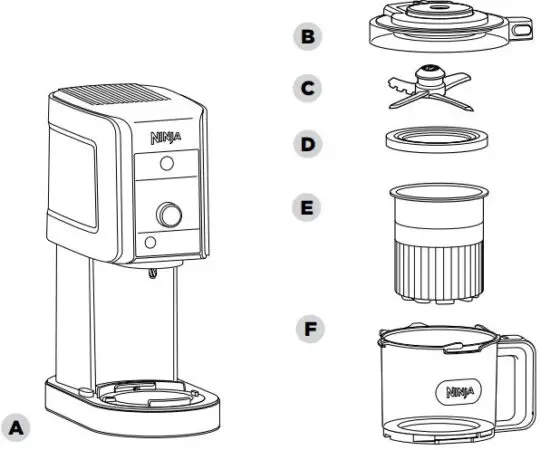 NINJA

B

C

D

E

F

NINJA

A