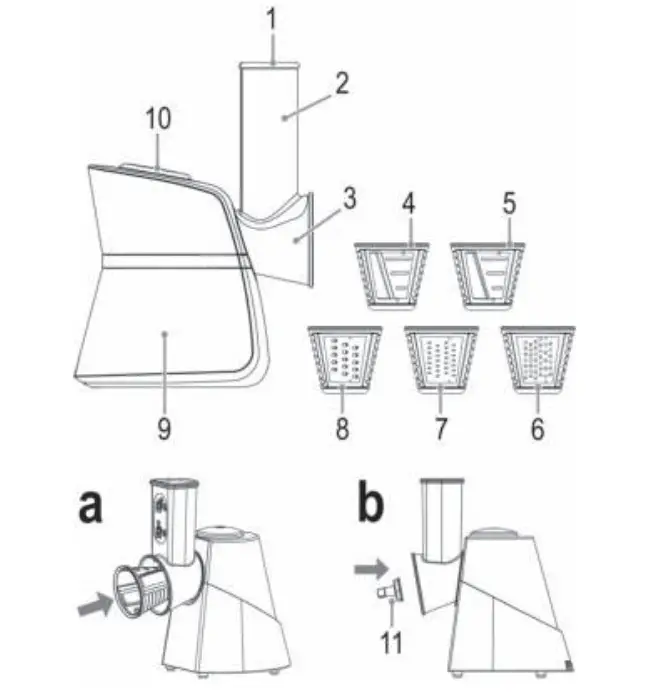 1
2
10
3
4
5
9
8
7
6
a
b
11