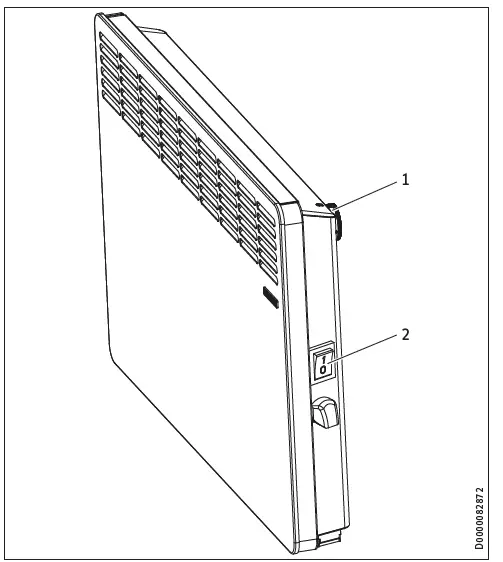 1

2

I
O

D0000082872