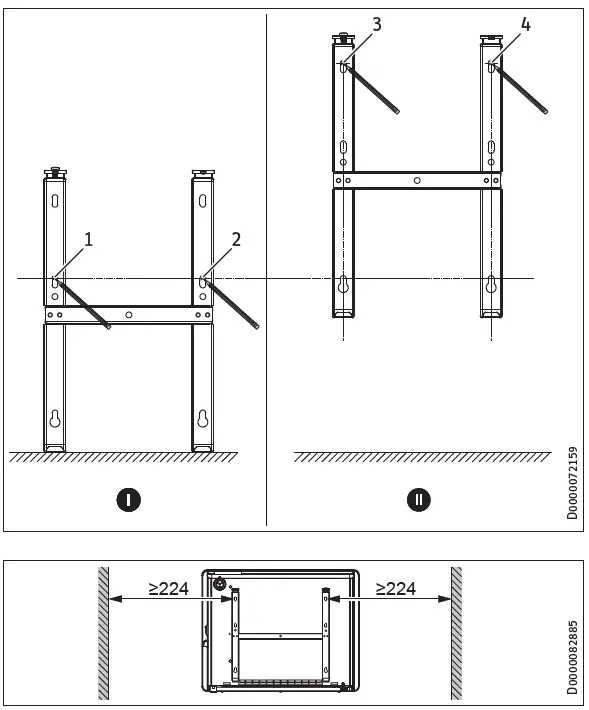 1
2
3
4
I
II
D0000072159

≥224
≥224
D0000082885