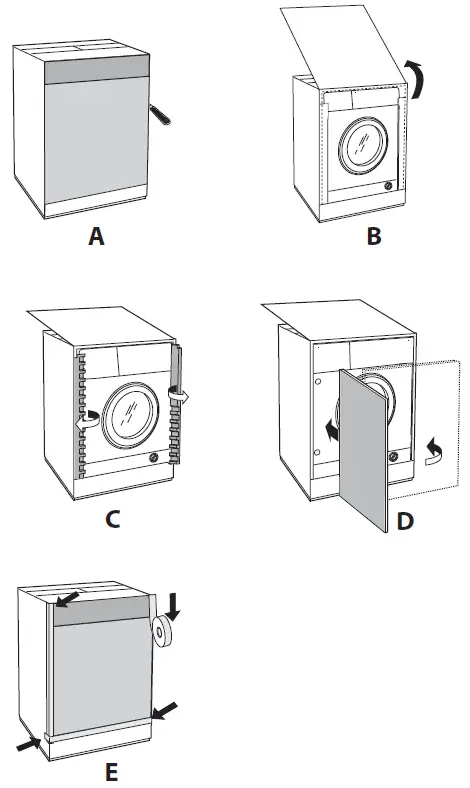 A

B

C

D

E