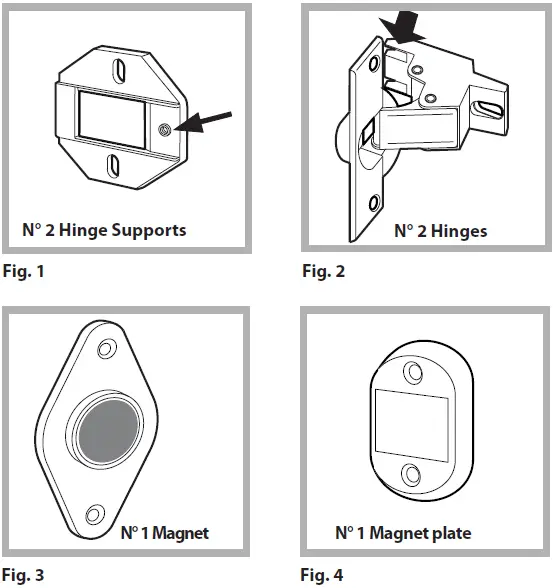 N° 2 Hinge Supports

Fig. 1

N° 2 Hinges

Fig. 2

N° 1 Magnet

Fig. 3

N° 1 Magnet plate

Fig. 4