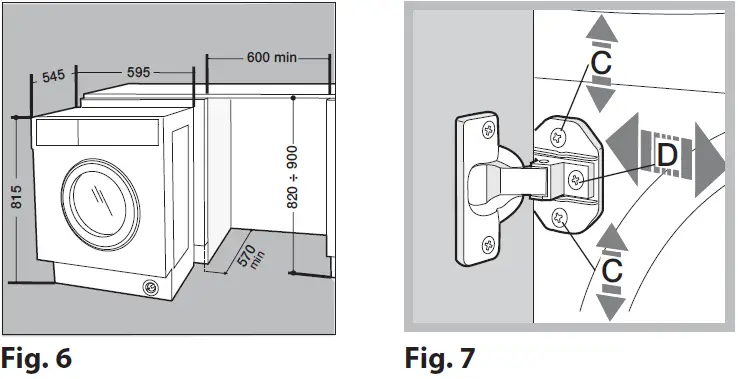 545
595
600 min
815
820 ÷ 900
570 min

Fig. 6

C
D
C

Fig. 7