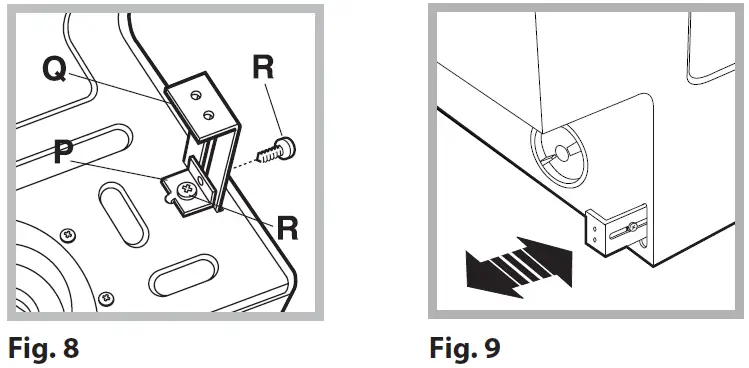 Q
R
P
R

Fig. 8

Fig. 9