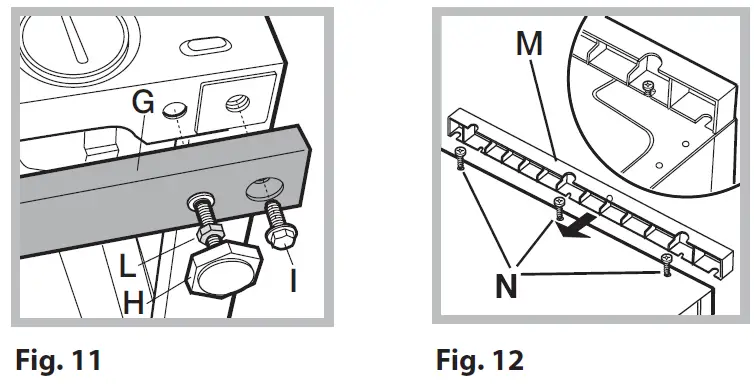 G

L

H

I

Fig. 11

M

N

Fig. 12