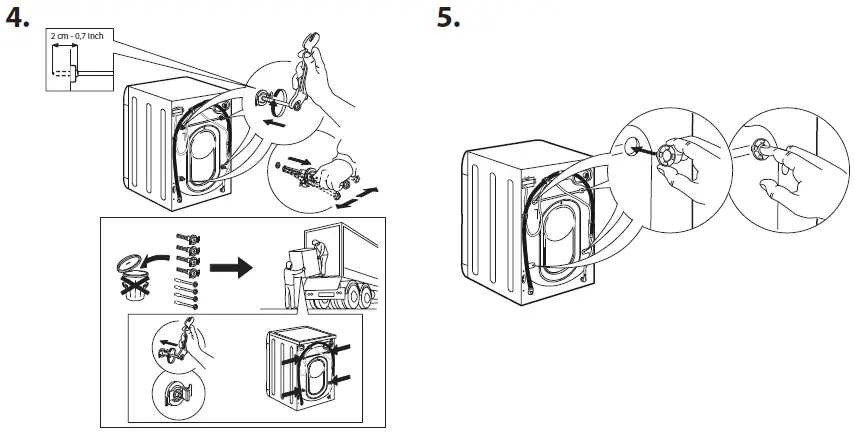 4.

2 cm - 0,7 inch

5.