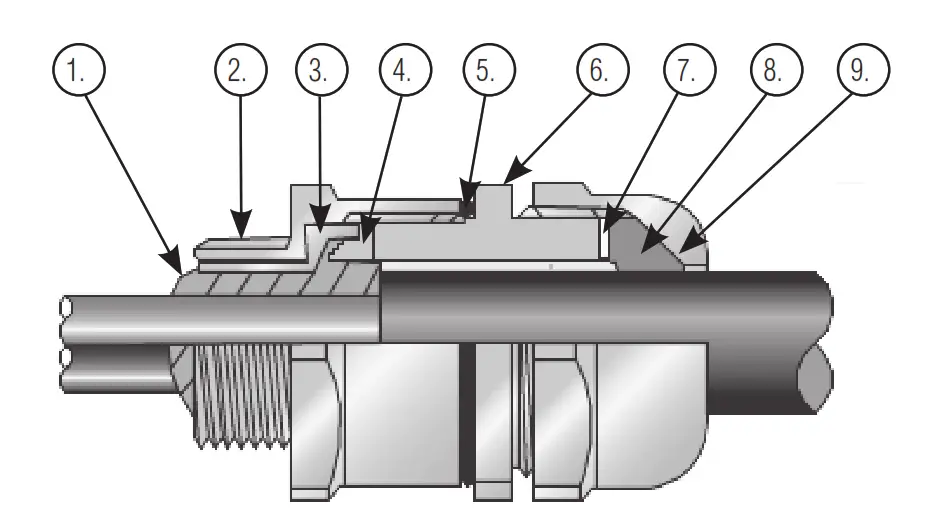 1.
2.
3.
4.
5.
6.
7.
8.
9.