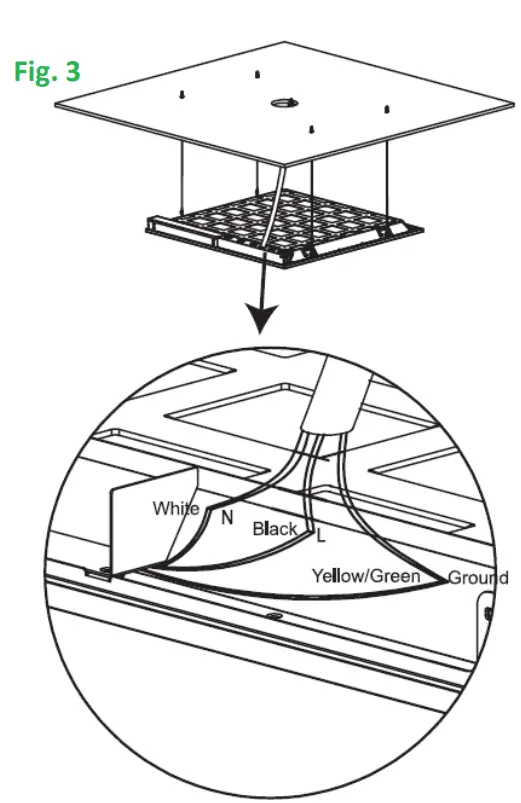 Fig. 3

White
N
Black
L
Yellow/Green
Ground