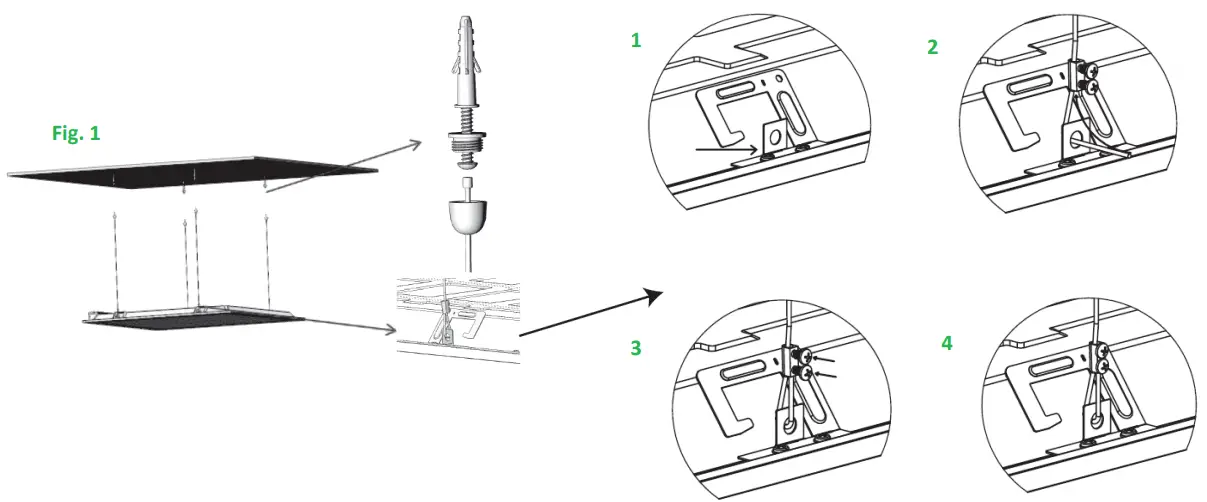 Fig. 1

1

2

3

4