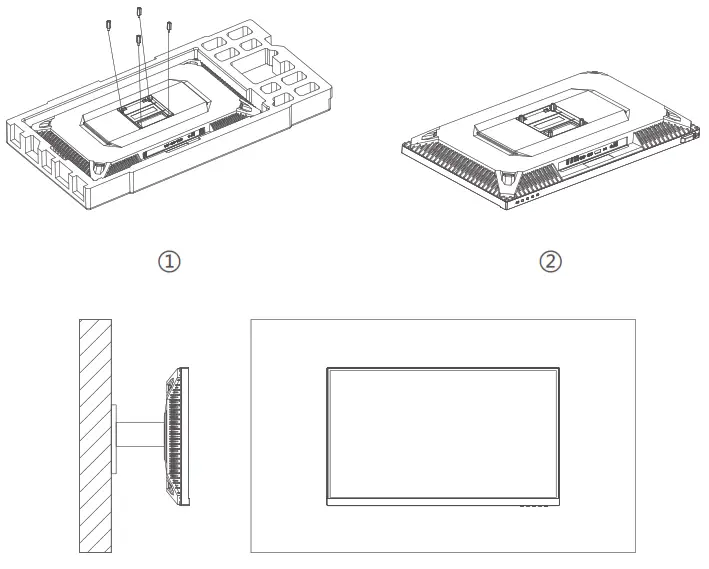 ①

②