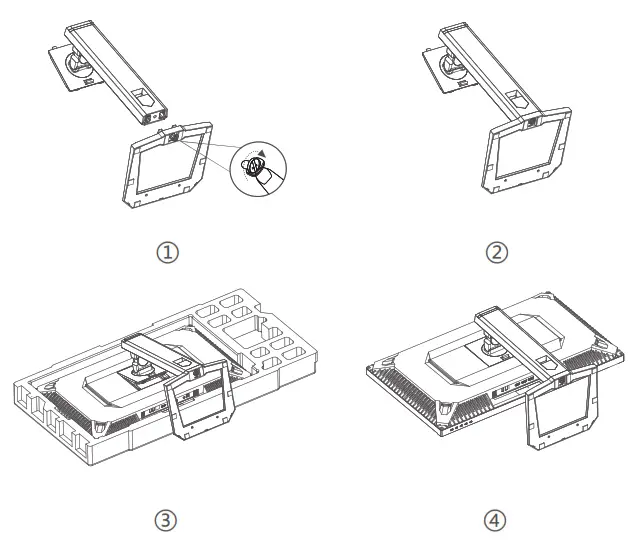 ①

②

③

④