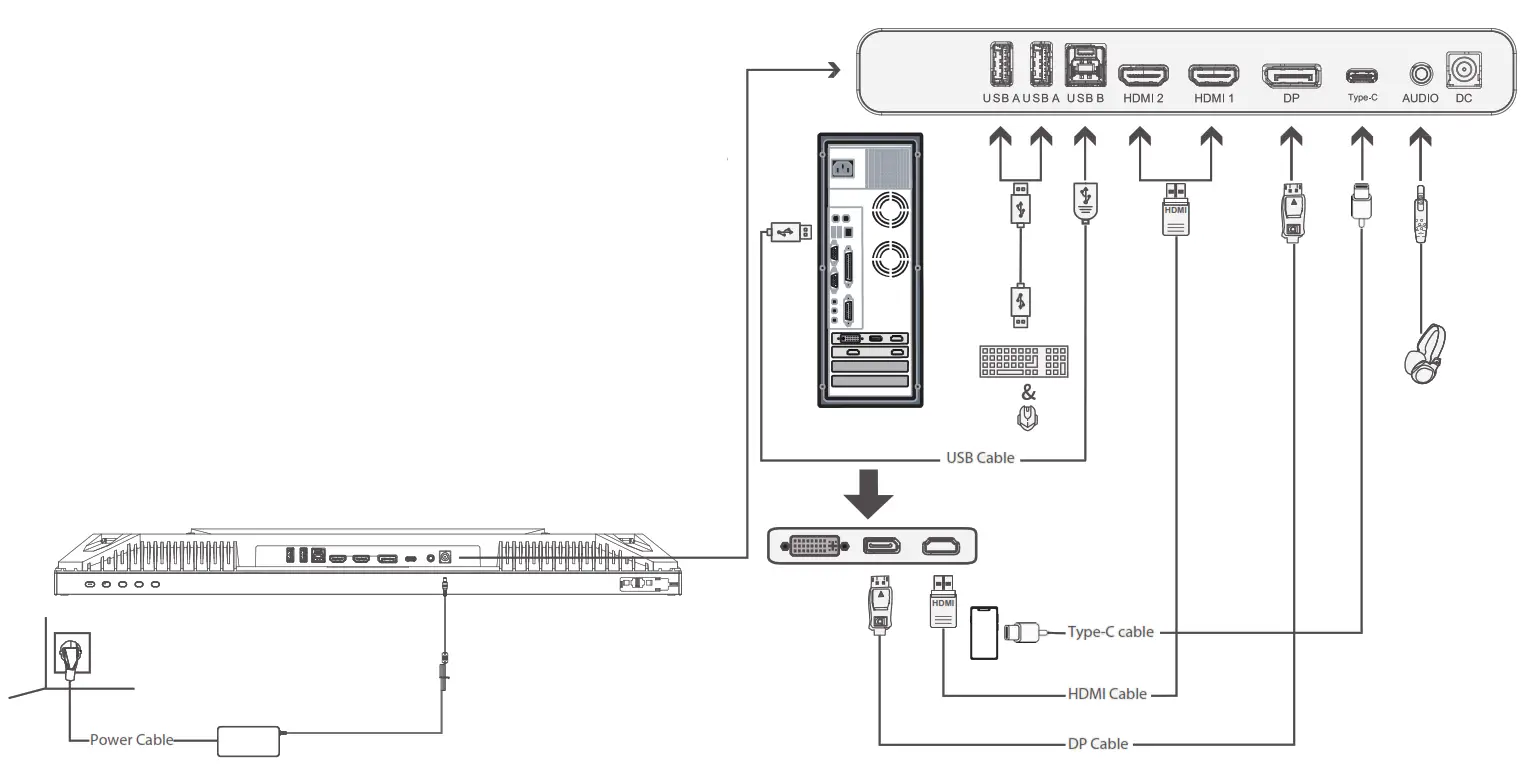 USB A USB A USB B HDMI 2 HDMI 1 DP Type-C AUDIO DC

HDMI

&

USB Cable

HDMI

Type-C cable

HDMI Cable

DP Cable

Power Cable