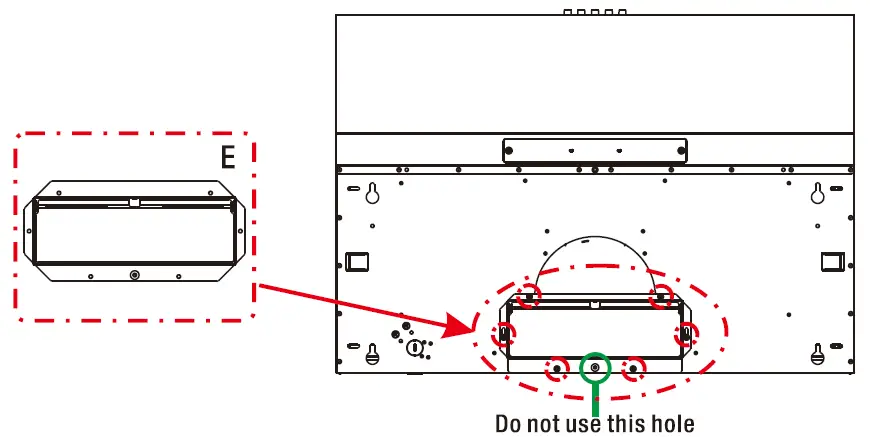 E

Do not use this hole