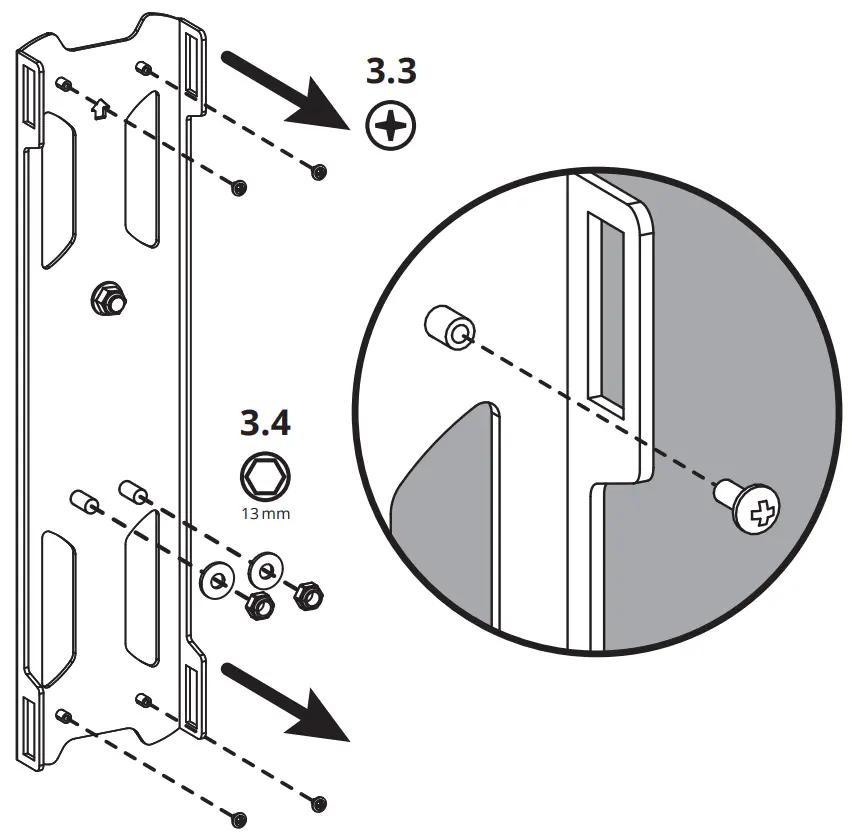 3.3

3.4

13 mm