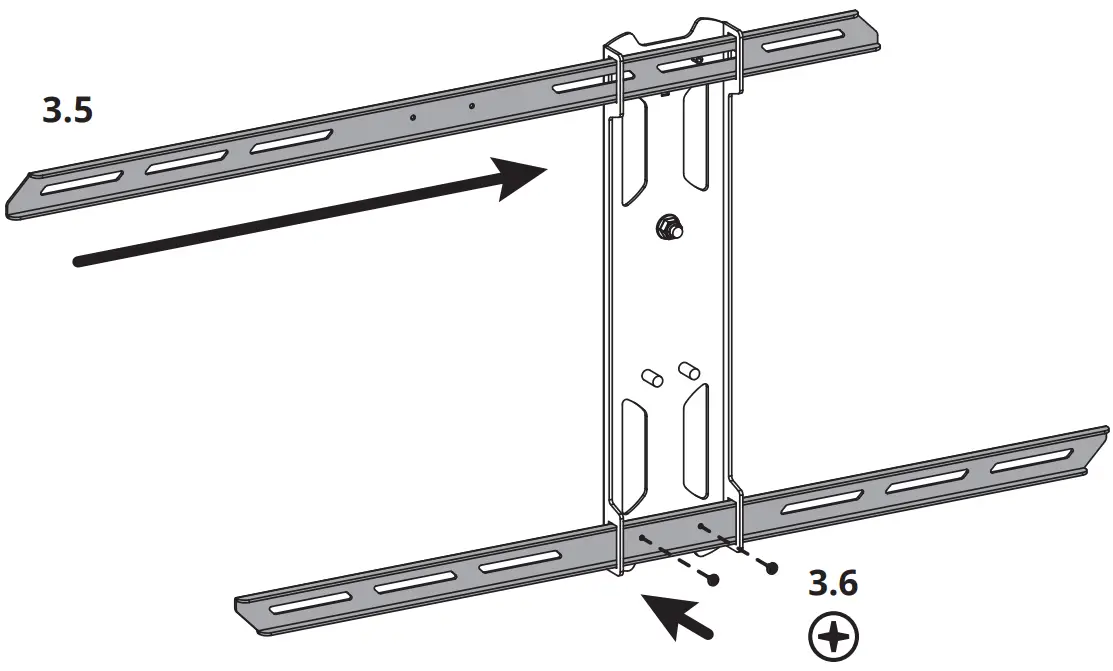 3.5

3.6