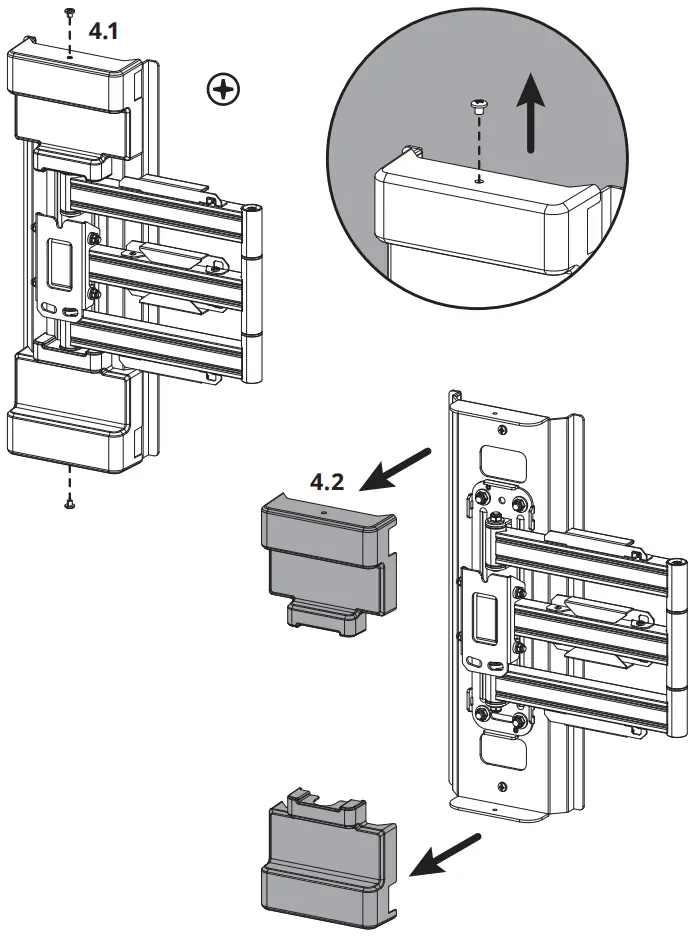 4.1

4.2