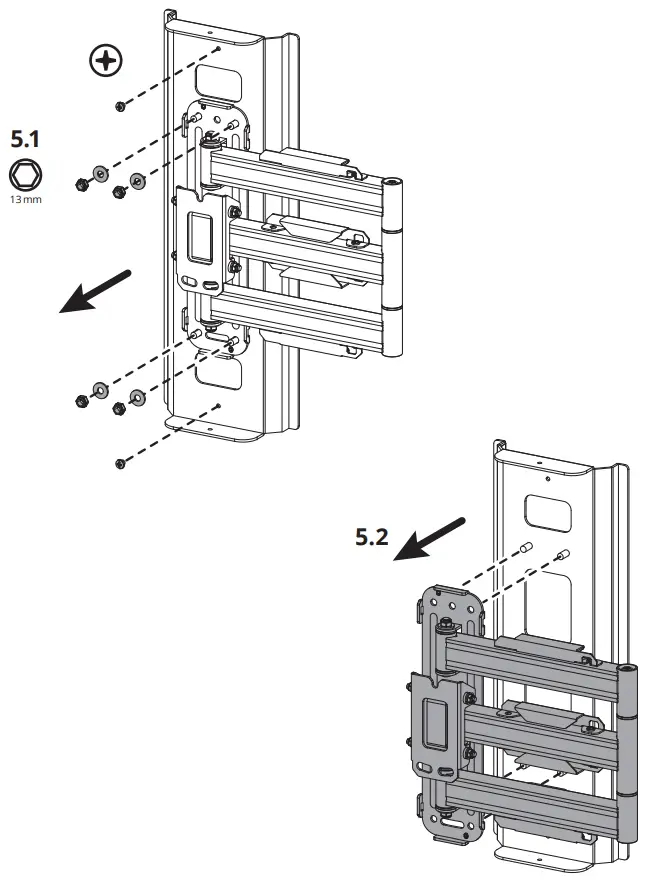 5.1

13 mm

5.2