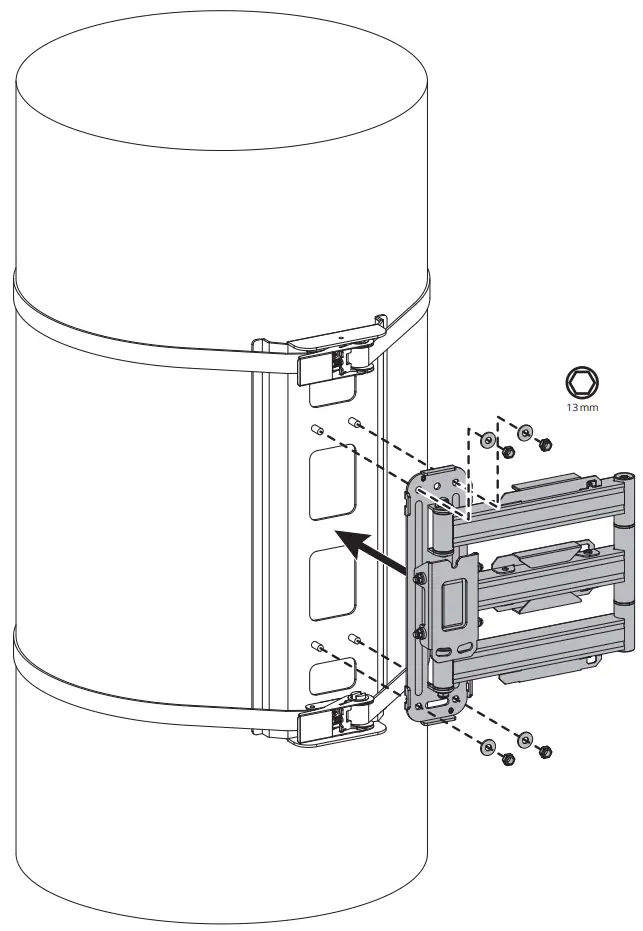 13 mm