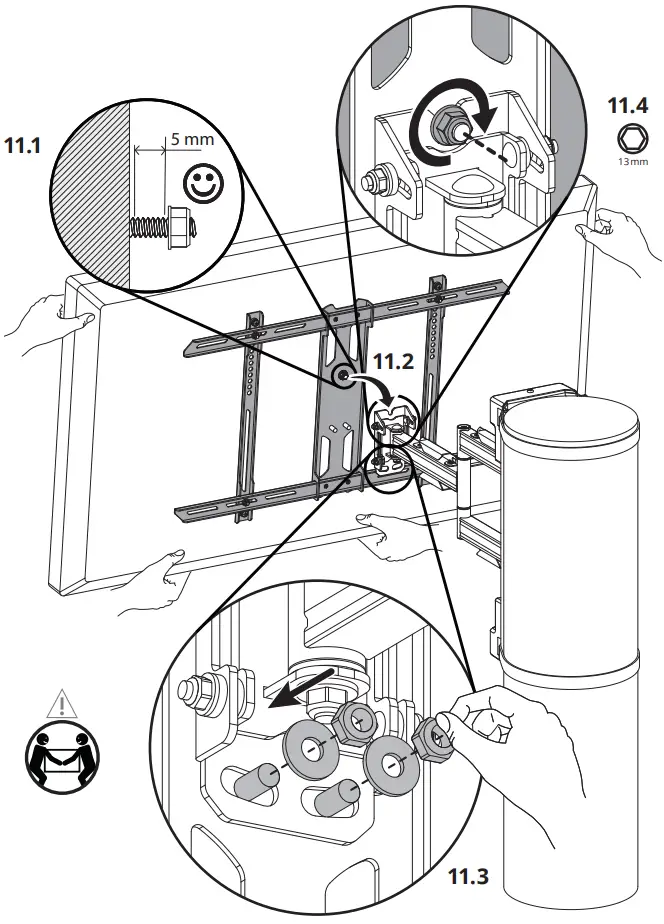 11.1

5 mm

11.4

13mm

11.2

11.3