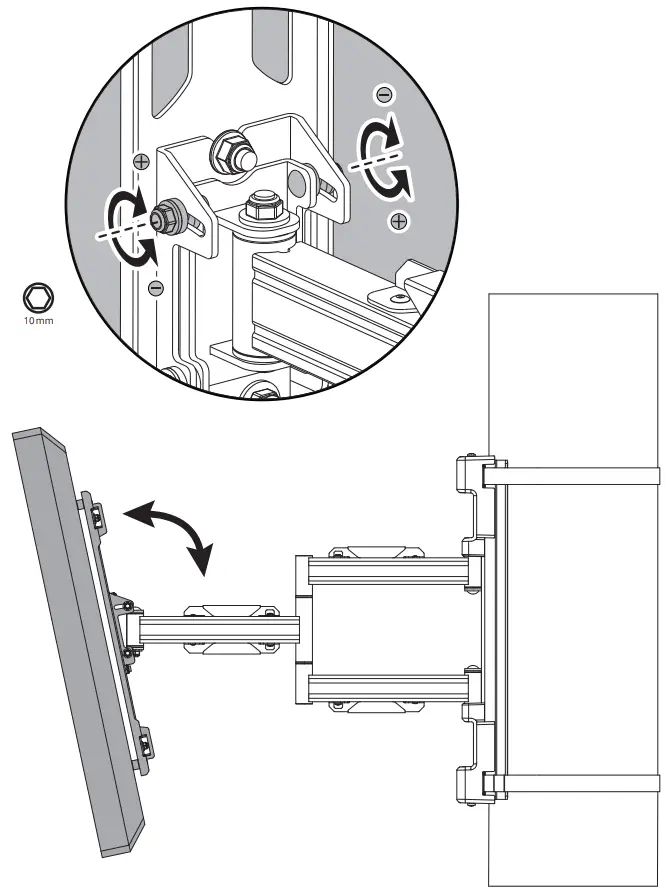 10mm