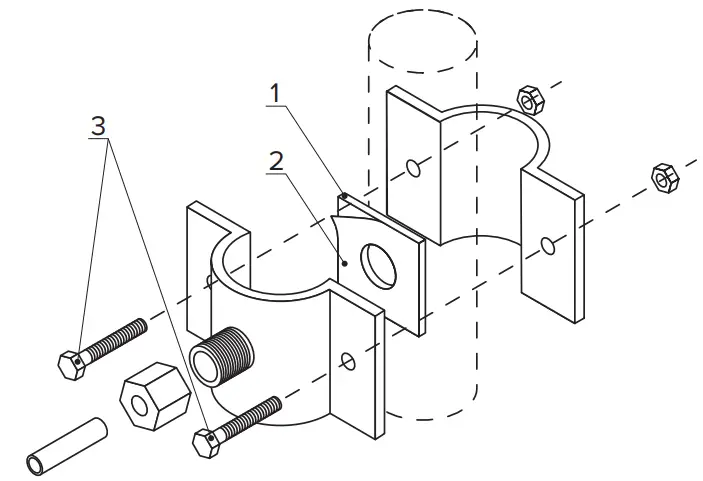 1
2
3