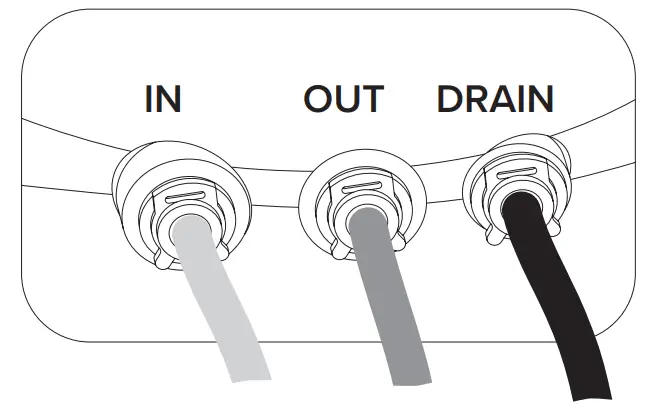 IN OUT DRAIN