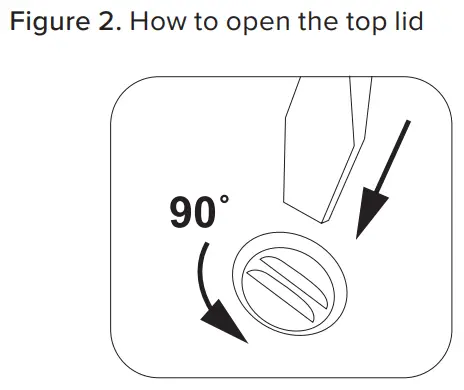 Figure 2. How to open the top lid

90°