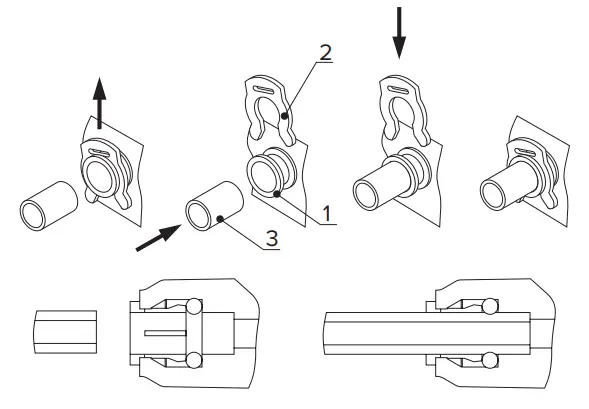 2
1
3