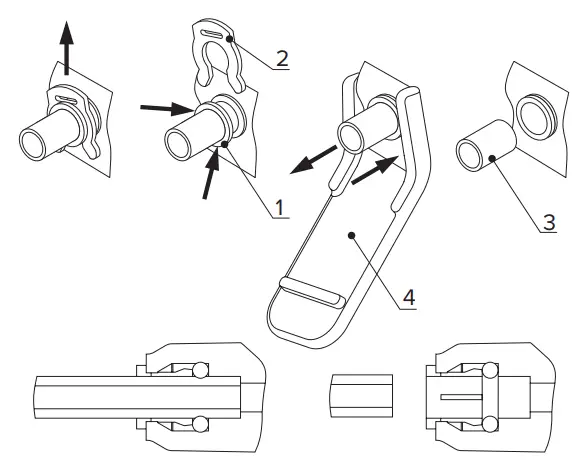 2
1
3
4