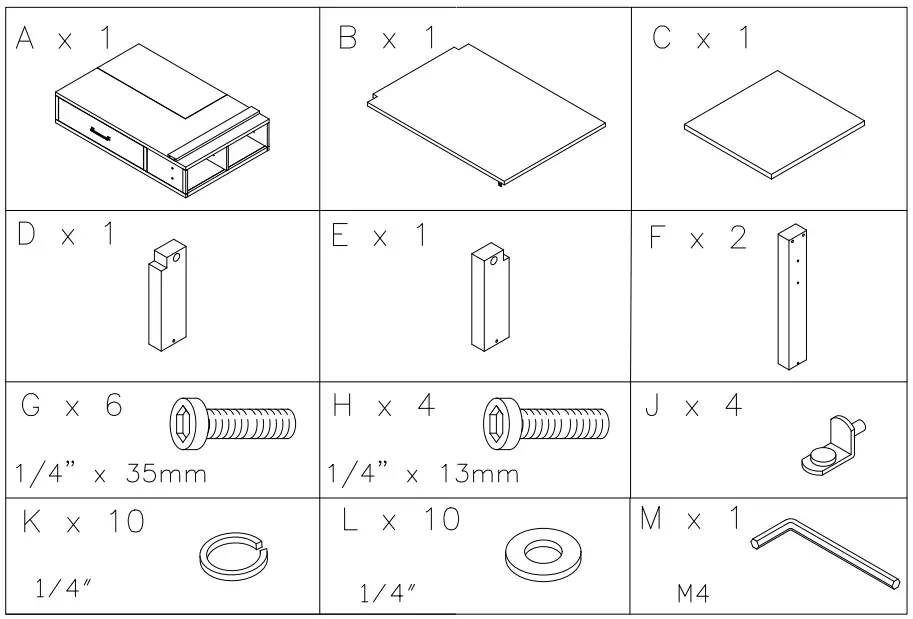 | A x 1 | B x 1 | C x 1 |
|---|---|---|
| D x 1 | E x 1 | F x 2 |
| G x 6 1/4" x 35mm | H x 4 1/4" x 13mm | J x 4 |
| K x 10 1/4" | L x 10 1/4" | M x 1 M4 |