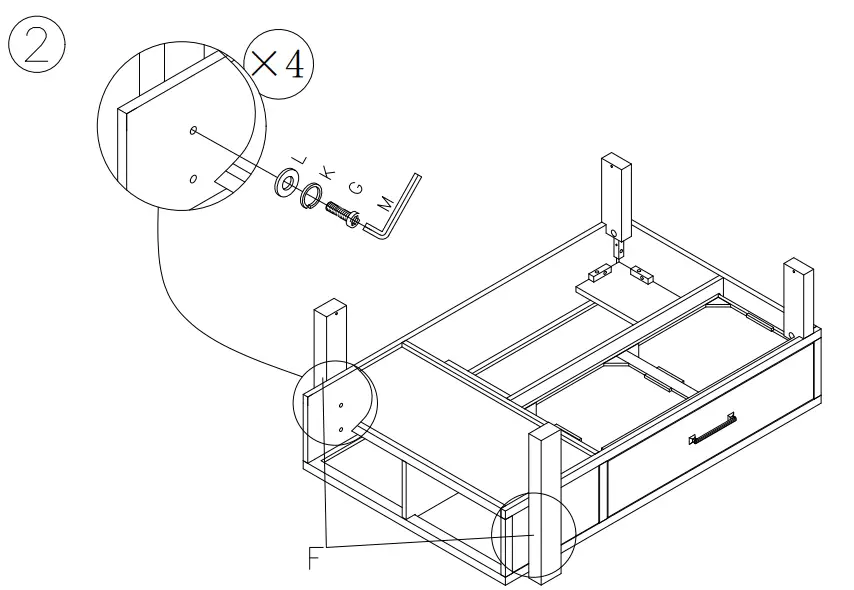 ②
×4
L
K
G
M
F