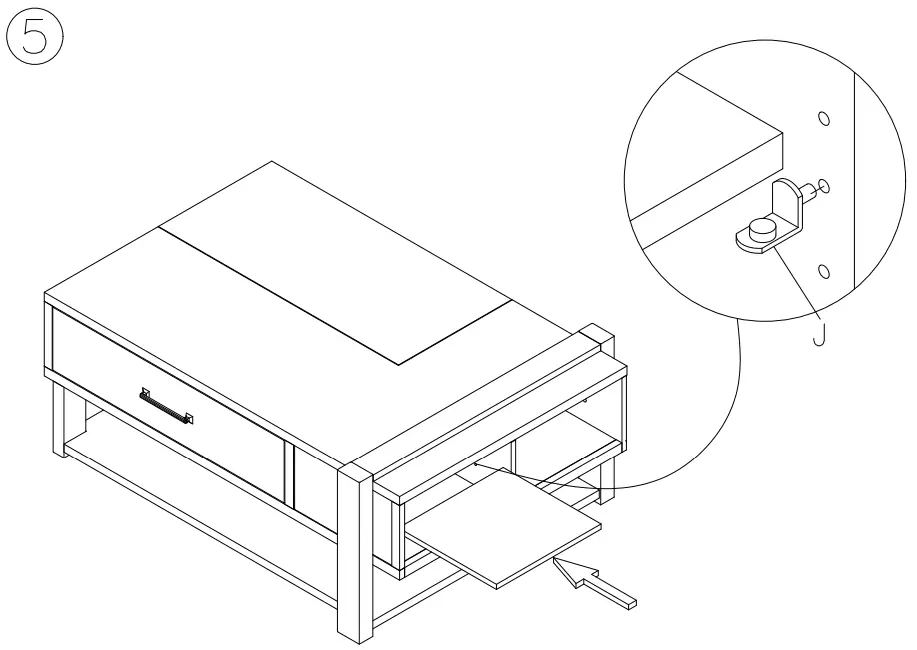 ⑤

J