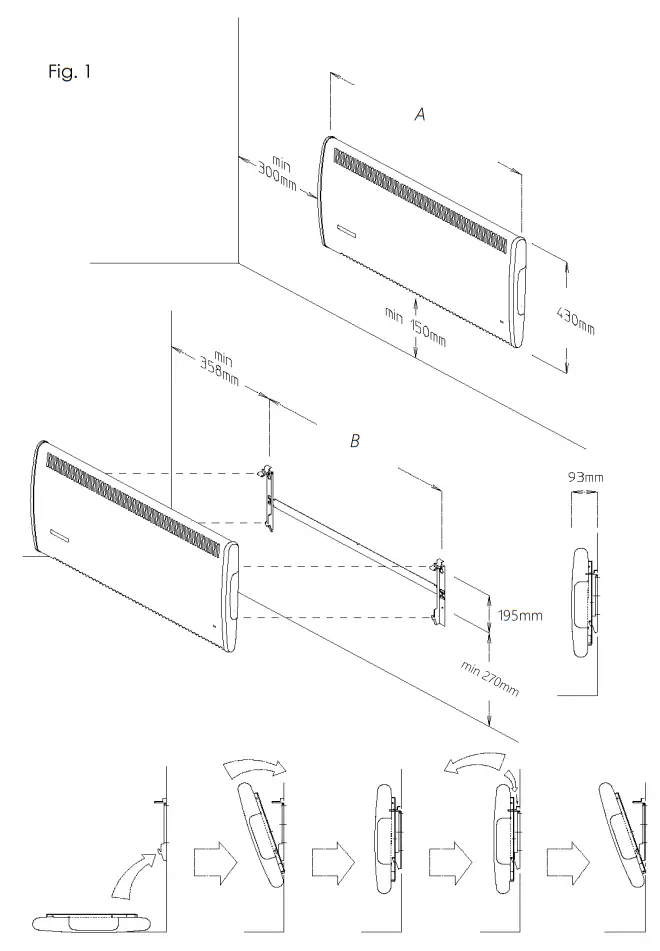 Fig. 1

A

min 300mm

min 150mm

430mm

min 358mm

B

93mm

195mm

min 270mm