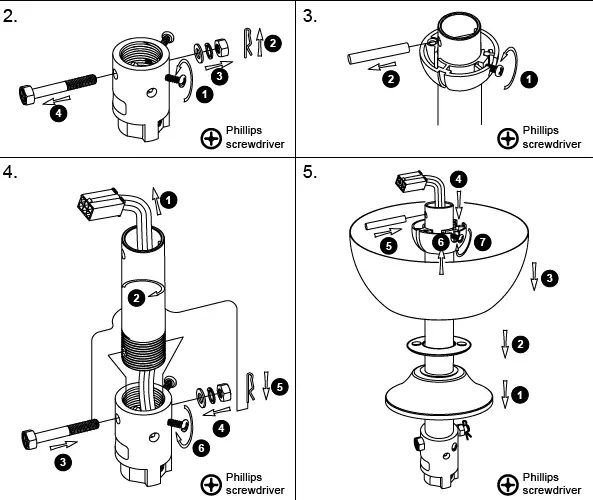 2.

2

3

1

4

Phillips screwdriver

3.

2

1

Phillips screwdriver

4.

1

2

5

4

6

3

Phillips screwdriver

5.

4

5

6

7

3

2

1

Phillips screwdriver