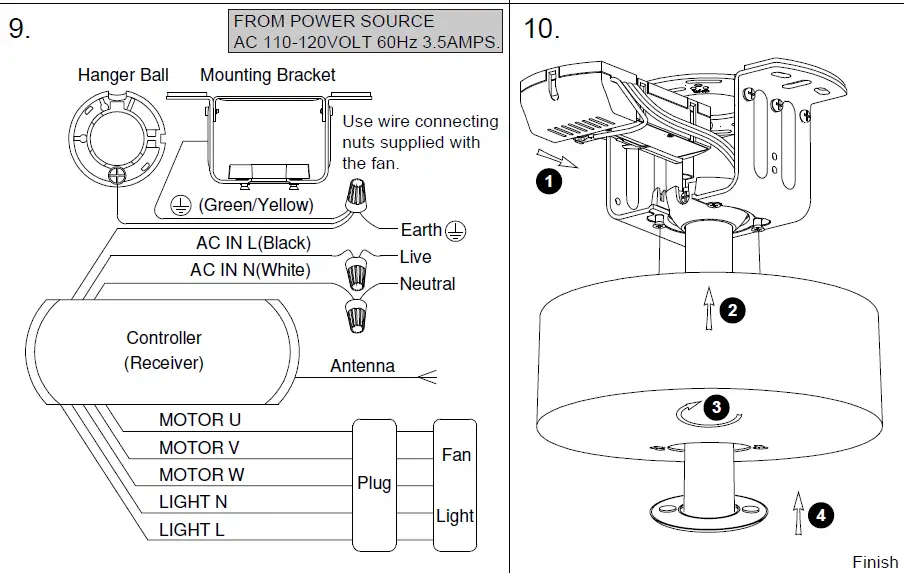 9.

FROM POWER SOURCE
AC 110-120VOLT 60Hz 3.5AMPS.

Hanger Ball

Mounting Bracket

Use wire connecting nuts supplied with the fan.

(Green/Yellow)

Earth

AC IN L(Black)

Live

AC IN N(White)

Neutral

Controller
(Receiver)

Antenna

MOTOR U

MOTOR V

MOTOR W

LIGHT N

LIGHT L

Plug

Fan

Light

10.

1

2

3

4

Finish