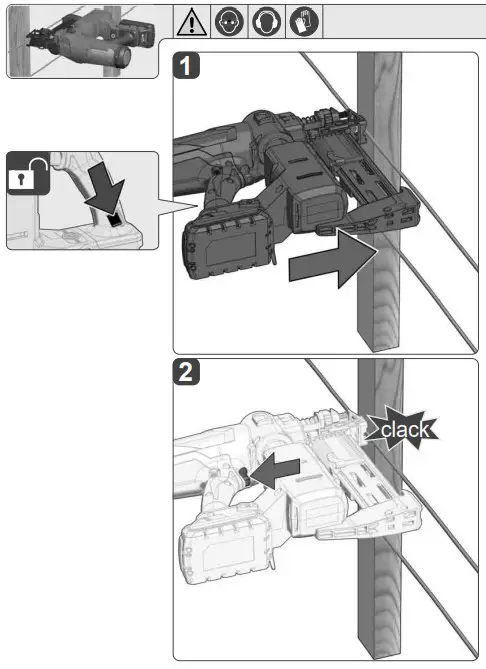 1

2

clack