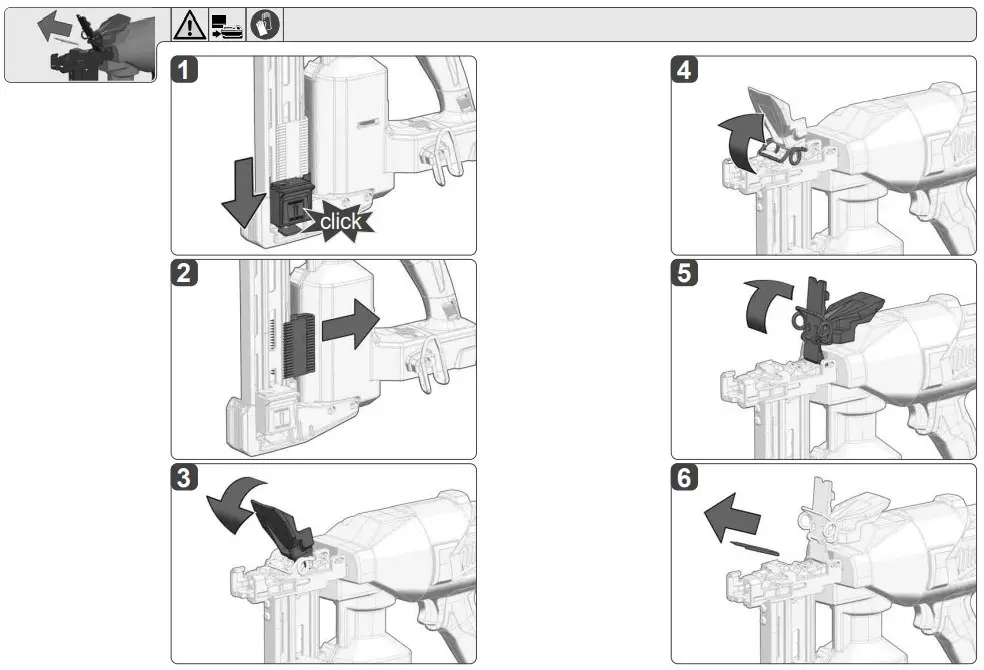 1

click

2

3

4

5

6