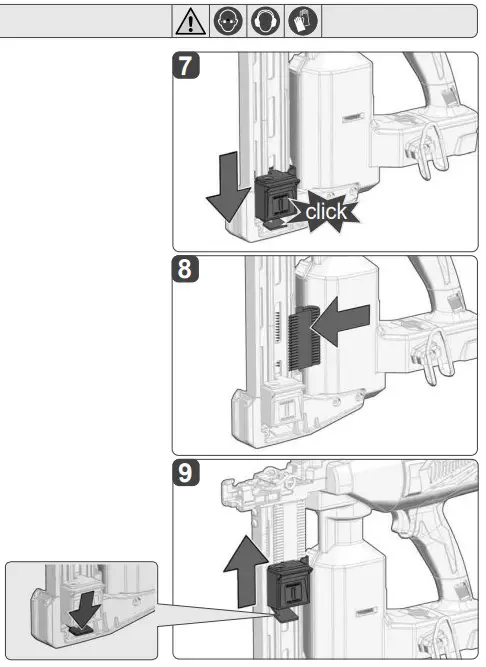 7

click

8

9