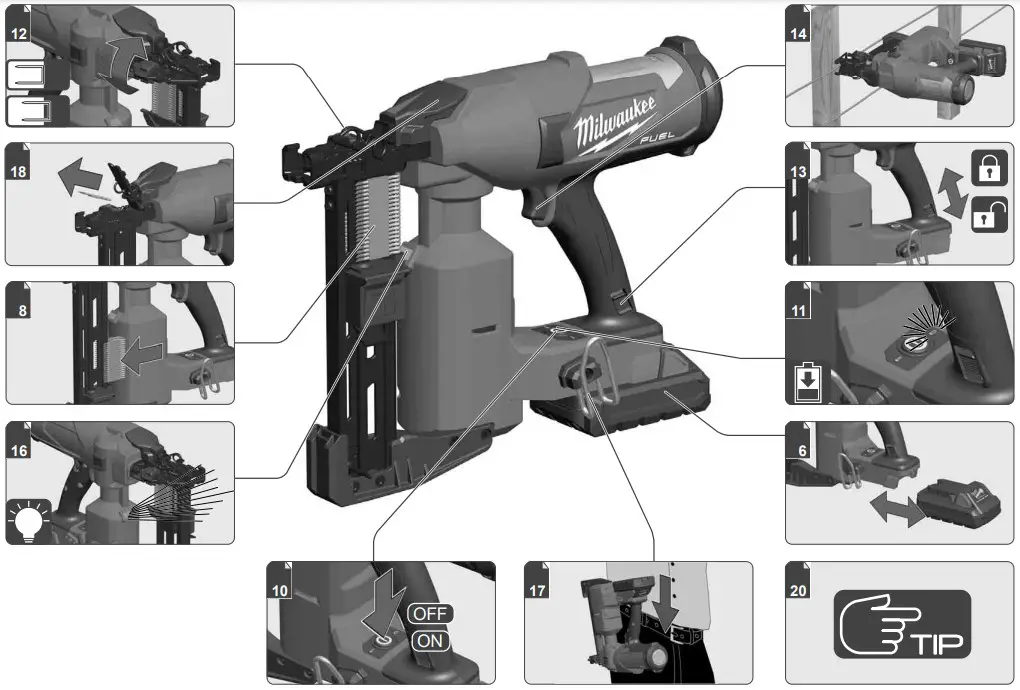 12

18

8

16

Milwaukee FUEL

14

13

11

6

10

OFF
ON

17

20

TIP