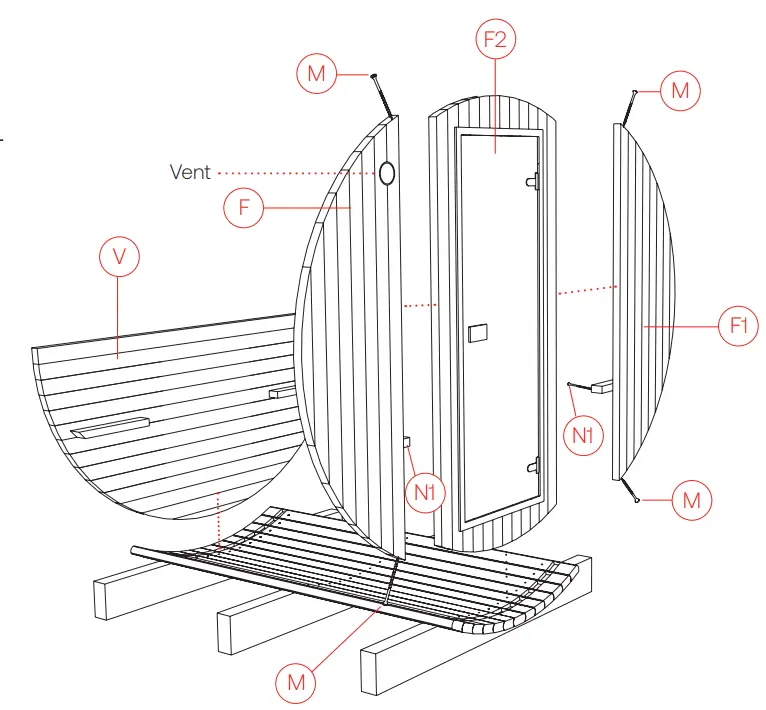 M
F2
M
Vent
F
V
F1
N1
N1
M
M