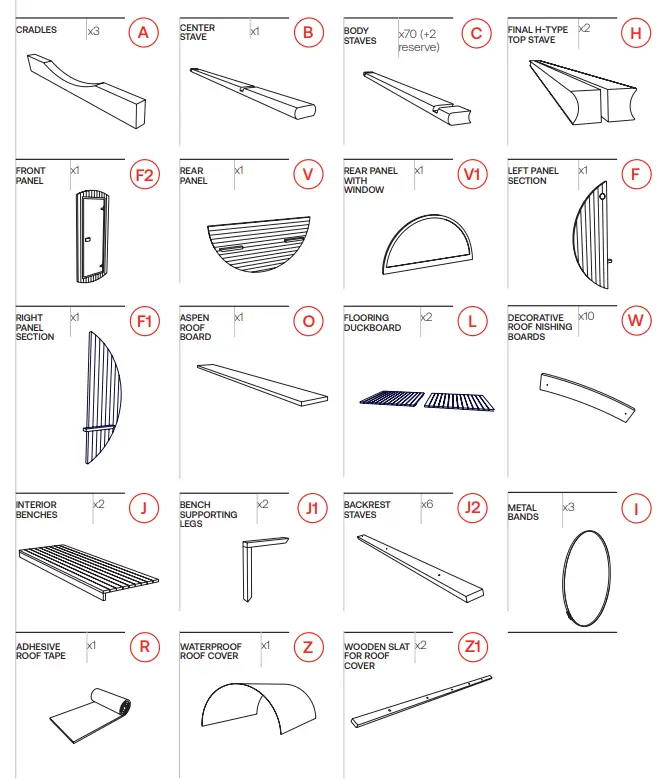 CRADLES x3 A

CENTER STAVE x1 B

BODY STAVES x70 (+2 reserve) C

FINAL H-TYPE TOP STAVE x2 H

FRONT PANEL x1 F2

REAR PANEL x1 V

REAR PANEL WITH WINDOW x1 V1

LEFT PANEL SECTION x1 F

RIGHT PANEL SECTION x1 F1

ASPEN ROOF BOARD x1 O

FLOORING DUCKBOARD x2 L

DECORATIVE ROOF NISHING BOARDS x10 W

INTERIOR BENCHES x2 J

BENCH SUPPORTING LEGS x2 J1

BACKREST STAVES x6 J2

METAL BANDS x3 I

ADHESIVE ROOF TAPE x1 R

WATERPROOF ROOF COVER x1 Z

WOODEN SLAT FOR ROOF COVER x2 Z1