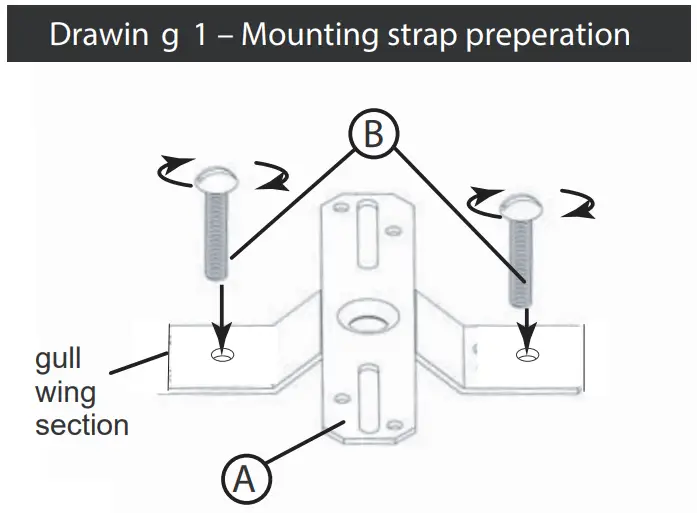 Drawin g 1 – Mounting strap preperation

B

gull wing section

A